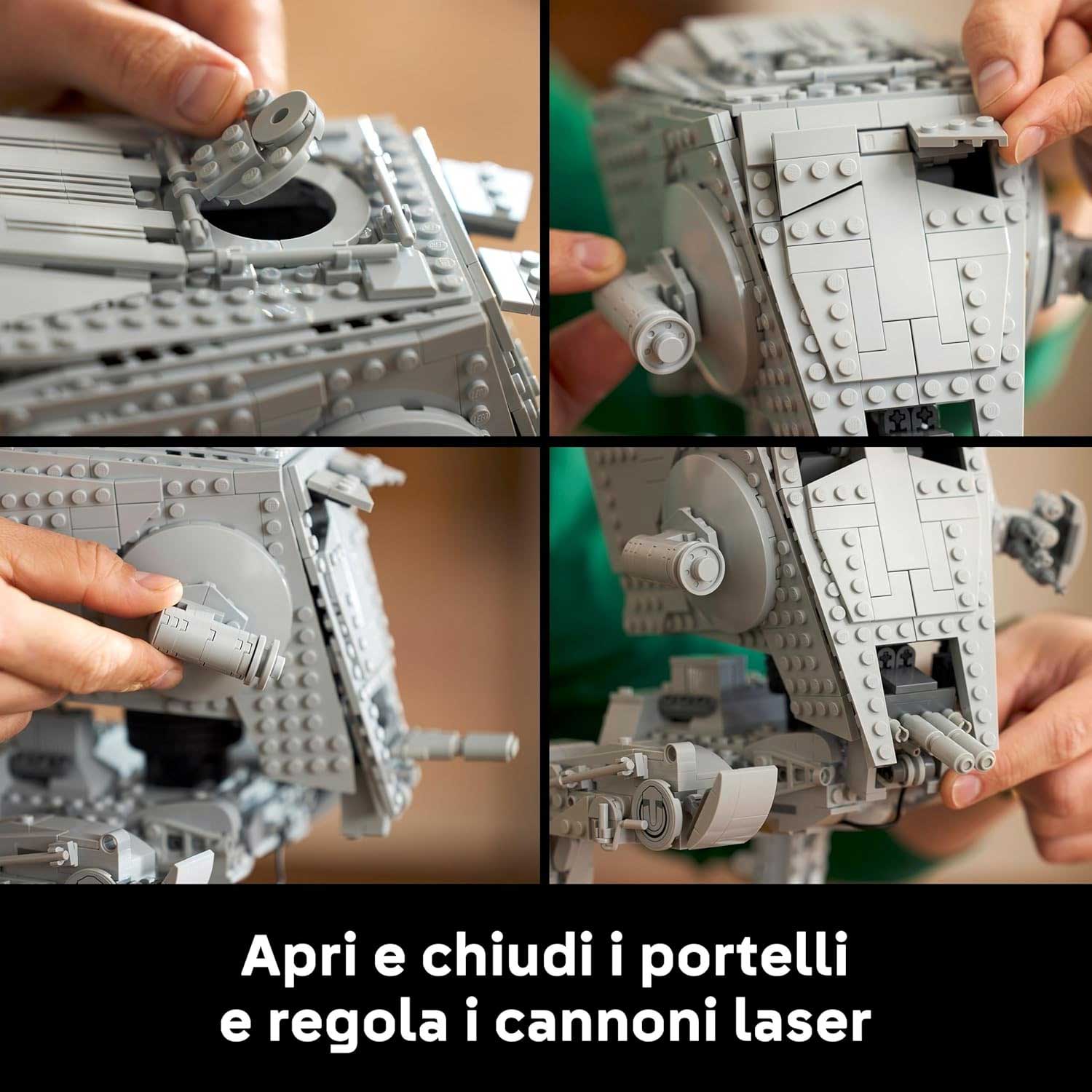 Apri e chiudi i portelli e regola i cannoni laser