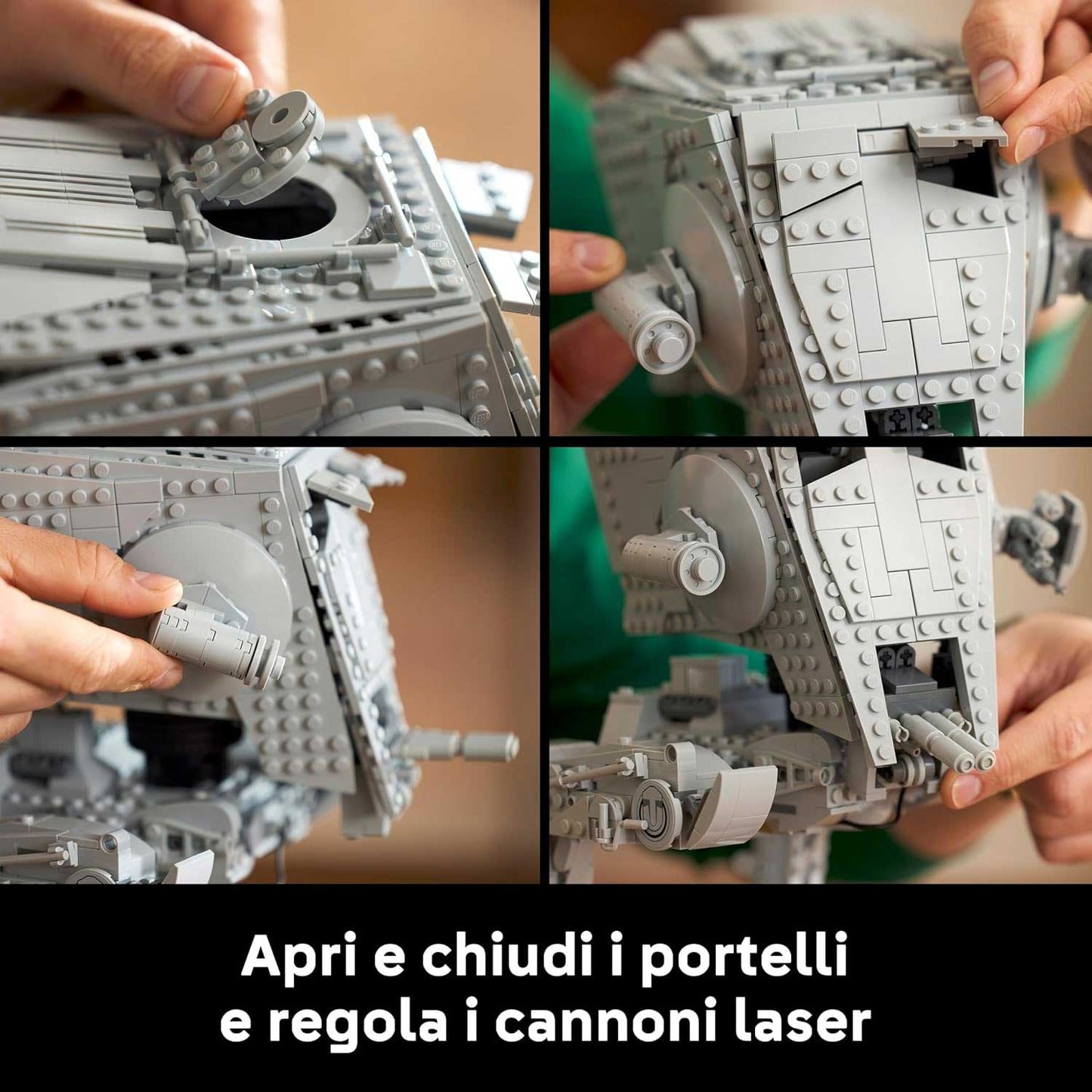 Apri e chiudi i portelli
e regola i cannoni laser