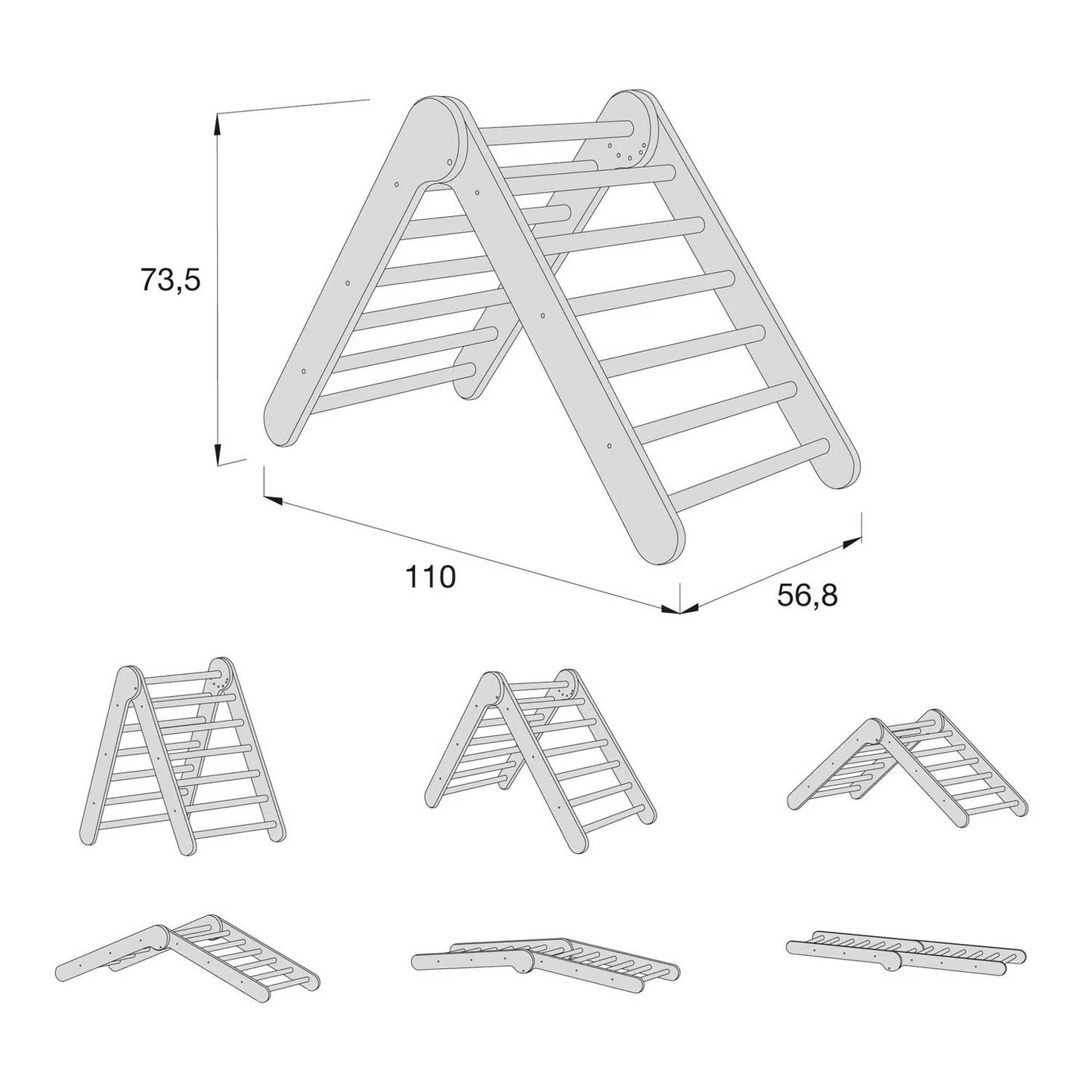 73,5

110

56,8